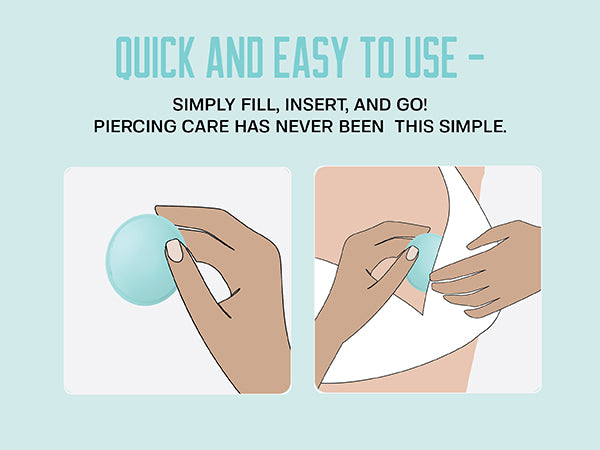 QUICK AND EASY TO USE –

SIMPLY FILL, INSERT, AND GO!
PIERCING CARE HAS NEVER BEEN THIS SIMPLE.