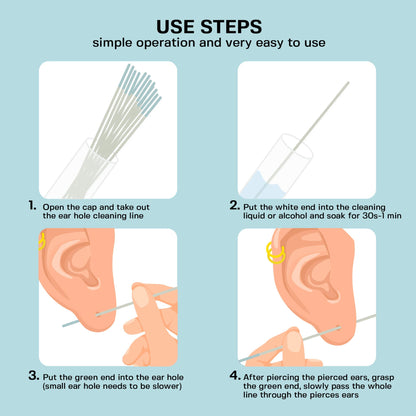 USE STEPS
simple operation and very easy to use

1. Open the cap and take out the ear hole cleaning line

2. Put the white end into the cleaning liquid or alcohol and soak for 30s-1 min

3. Put the green end into the ear hole (small ear hole needs to be slower)

4. After piercing the pierced ears, grasp the green end, slowly pass the whole line through the pierces ears